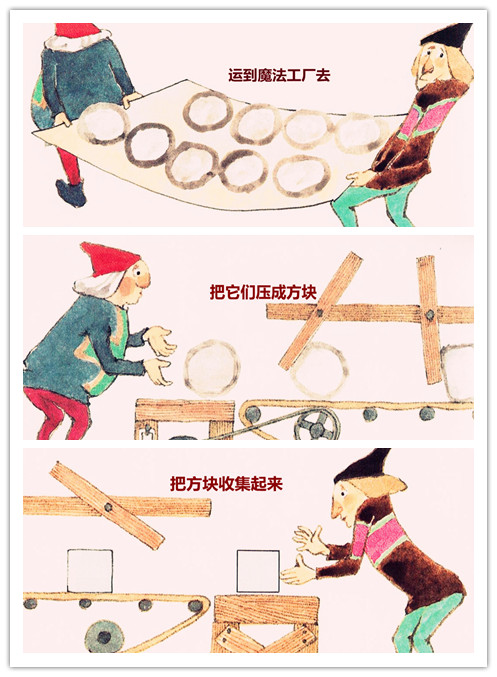 运到魔法工厂去

把它们压成方块

把方块收集起来