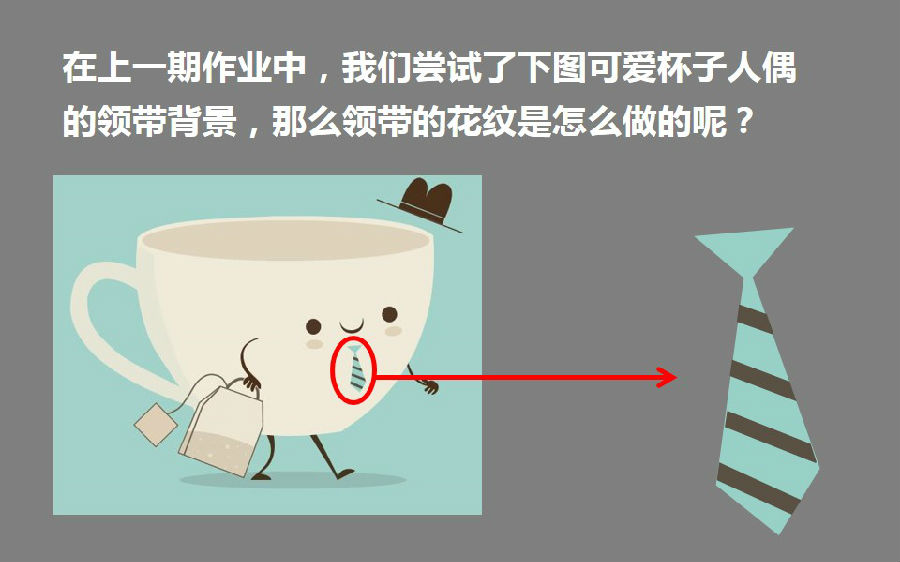 在上一期作业中，我们尝试了下图可爱杯子人偶的领带背景，那么领带的花纹是怎么做的呢？