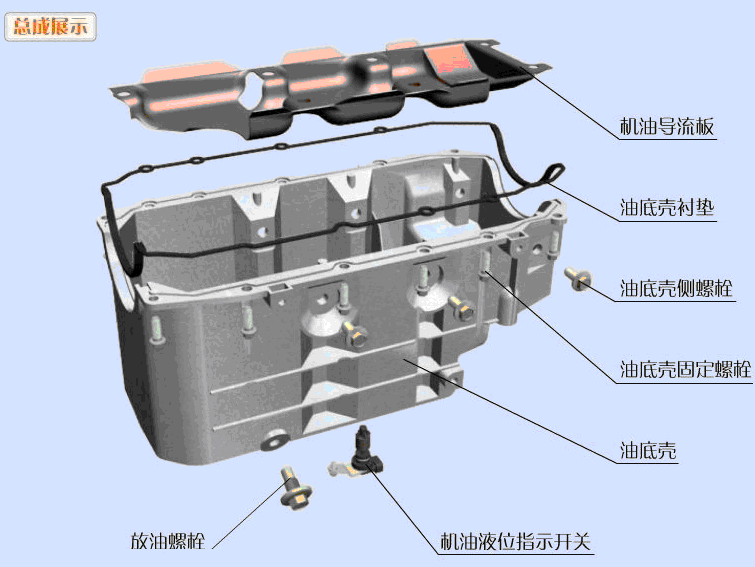 总成展示

机油导流板

油底壳衬垫

油底壳侧螺栓

油底壳固定螺栓

油底壳

放油螺栓

机油液位指示开关