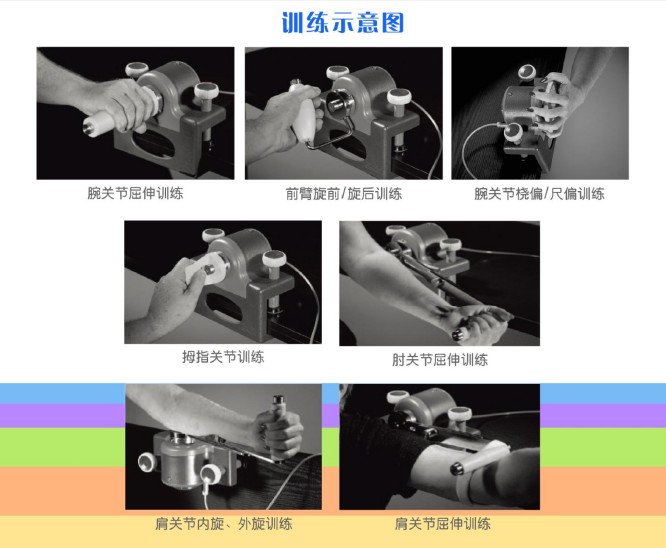 训练示意图

腕关节屈伸训练

前臂旋前/旋后训练

腕关节桡偏/尺偏训练

拇指关节训练

肘关节屈伸训练

肩关节内旋、外旋训练

肩关节屈伸训练