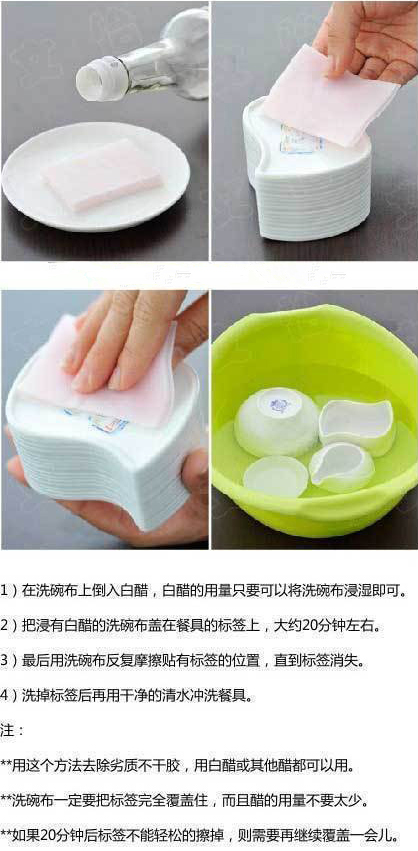 1）在洗碗布上倒入白醋，白醋的用量只要可以将洗碗布浸湿即可。

2）把浸有白醋的洗碗布盖在餐具的标签上，大约20分钟左右。

3）最后用洗碗布反复摩擦贴有标签的位置，直到标签消失。

4）洗掉标签后再用干净的清水冲洗餐具。

注：

**用这个方法去除劣质不干胶，用白醋或其他醋都可以用。

**洗碗布一定要把标签完全覆盖住，而且醋的用量不要太少。

**如果20分钟后标签不能轻松的擦掉，则需要再继续覆盖一会儿。