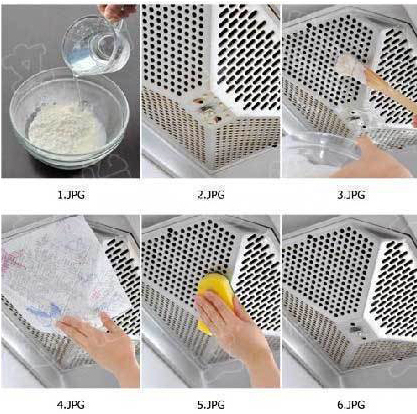 1.JPG

2.JPG

3.JPG

4.JPG

5.JPG

6.JPG