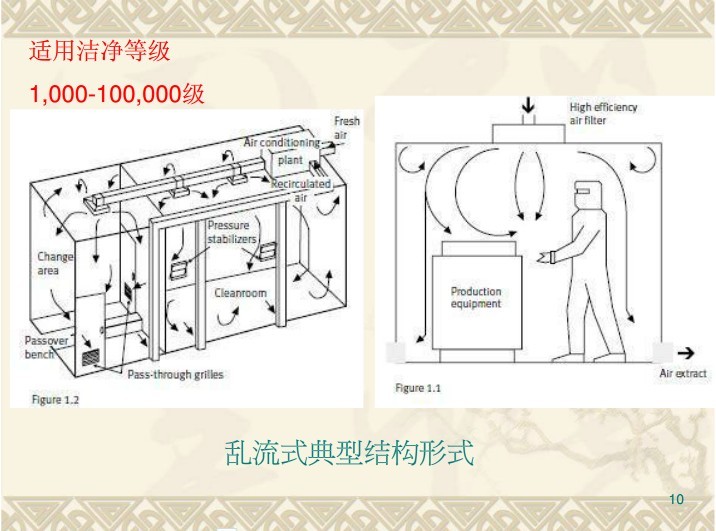 适用洁净等级

1,000-100,000级

Fresh air

Air conditioning plant

Recirculated air

Pressure stabilizers

Change area

Cleanroom

Passover bench

Pass-through grilles

Figure 1.2

High efficiency air filter

Production equipment

Air extract

Figure 1.1

乱流式典型结构形式

10