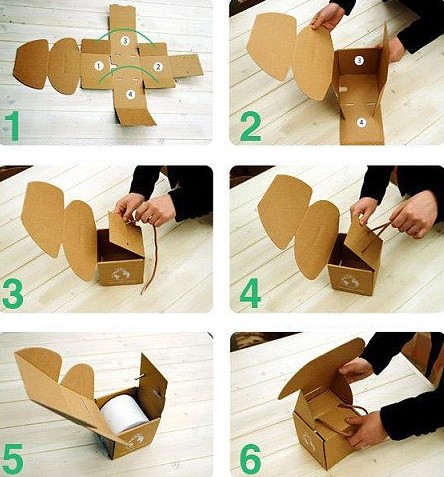 3
1
2
4
1

3
4
2

3

4

5

6