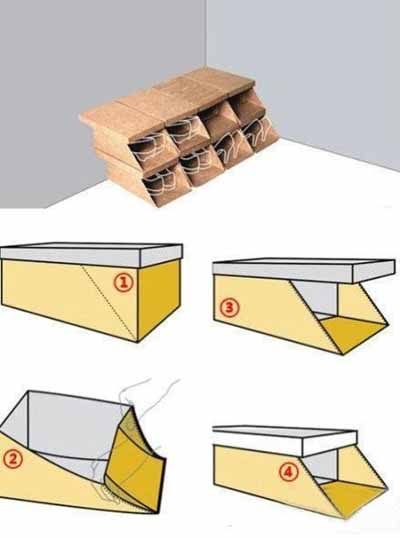 1

3

2

4