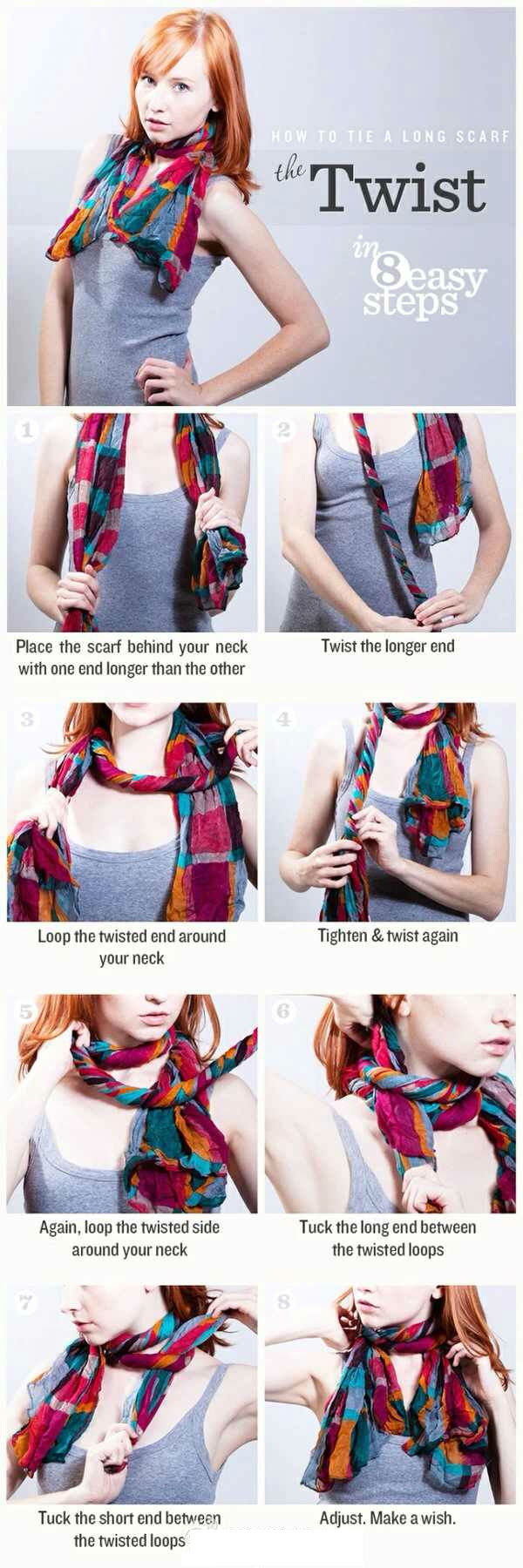 HOW TO TIE A LONG SCARF

the Twist

in 8 easy steps

1

Place the scarf behind your neck with one end longer than the other

2

Twist the longer end

3

Loop the twisted end around your neck

4

Tighten & twist again

5

Again, loop the twisted side around your neck

6

Tuck the long end between the twisted loops

7

Tuck the short end between the twisted loops

8

Adjust. Make a wish.